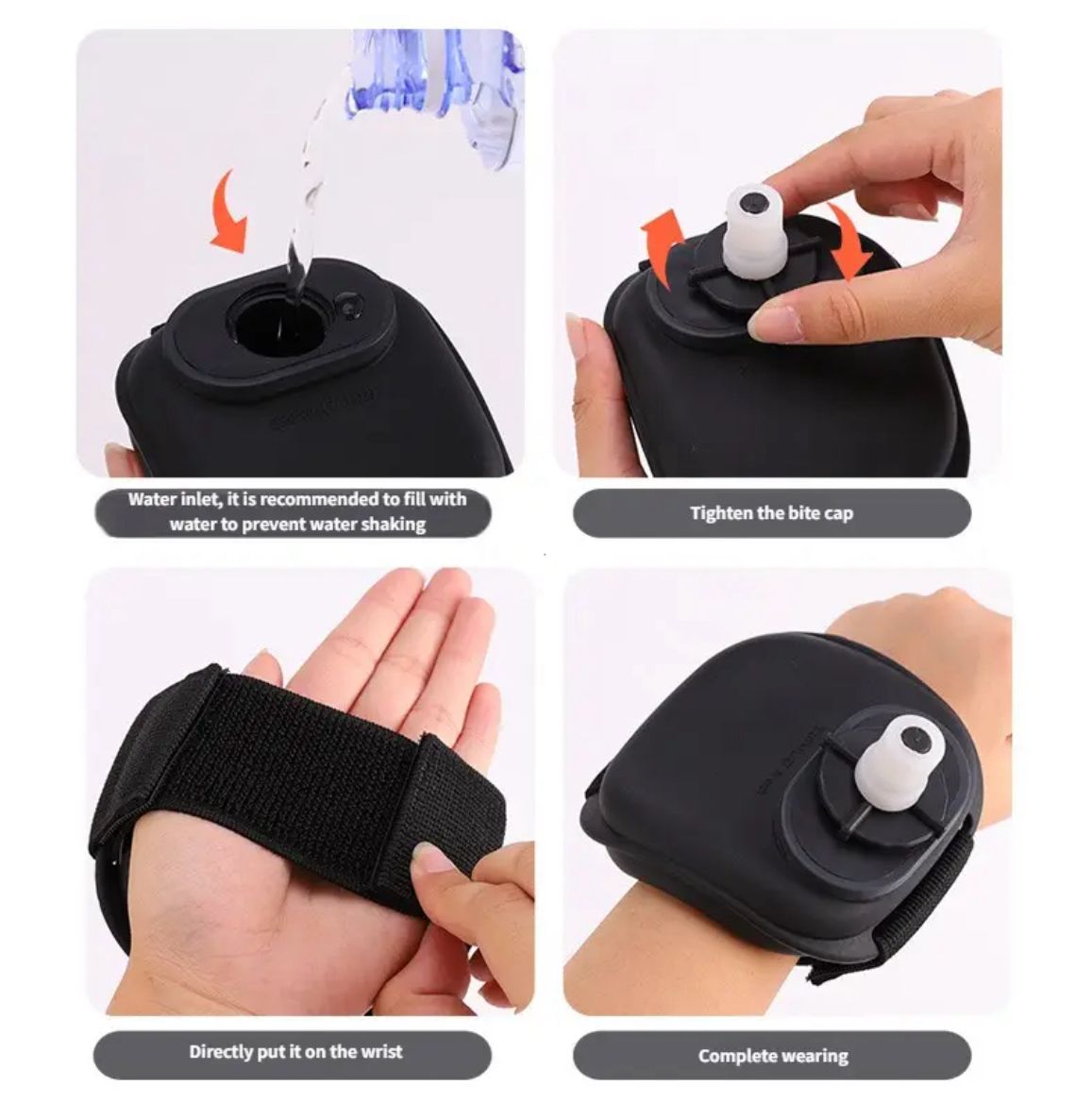 Water inlet, it is recommended to fill with water to prevent water shaking

Tighten the bite cap

Directly put it on the wrist

Complete wearing